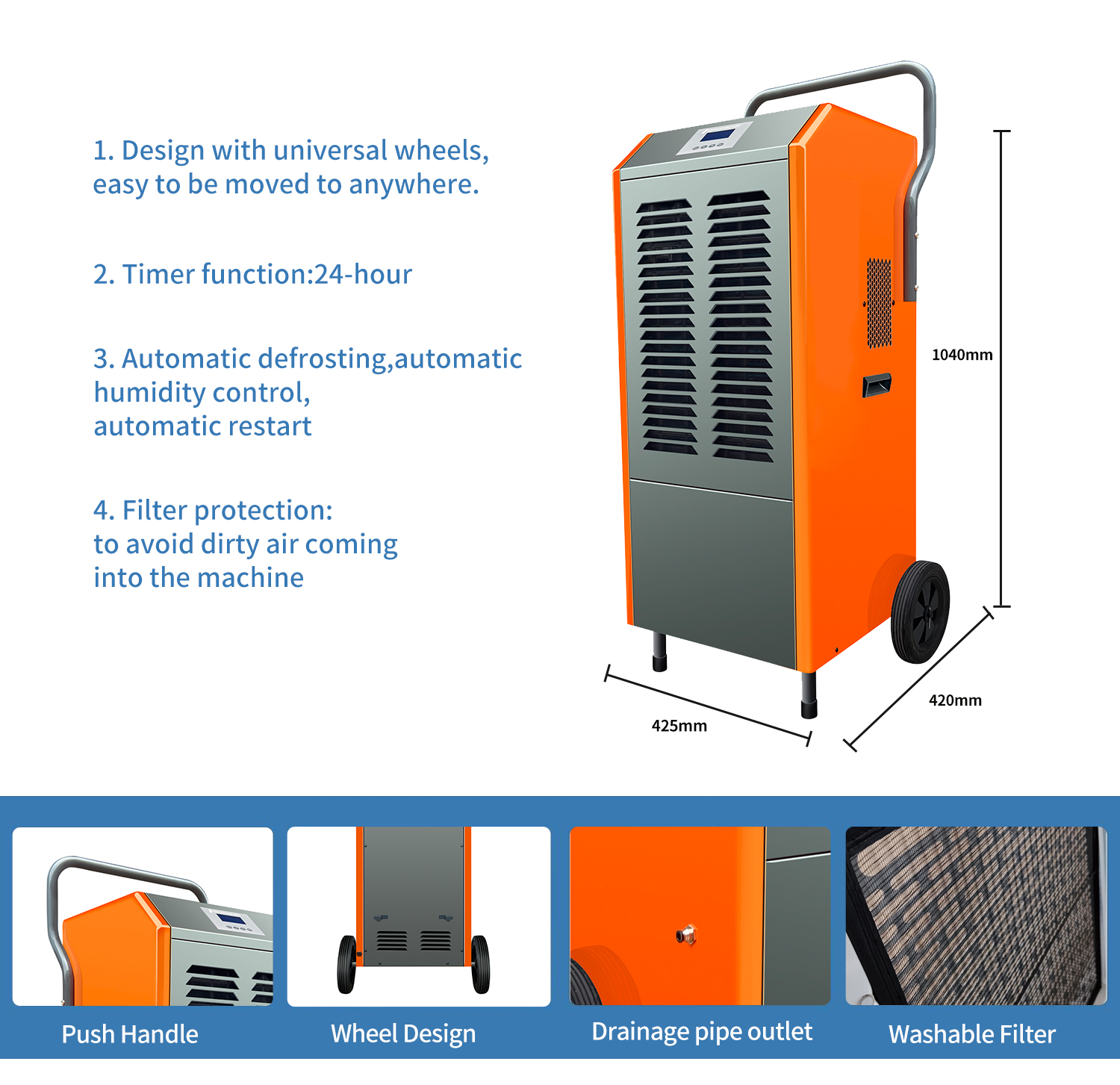 1. Design with universal wheels, easy to be moved to anywhere.

2. Timer function:24-hour

3. Automatic defrosting,automatic humidity control, automatic restart

4. Filter protection: to avoid dirty air coming into the machine

1040mm

425mm

420mm

Push Handle

Wheel Design

Drainage pipe outlet

Washable Filter